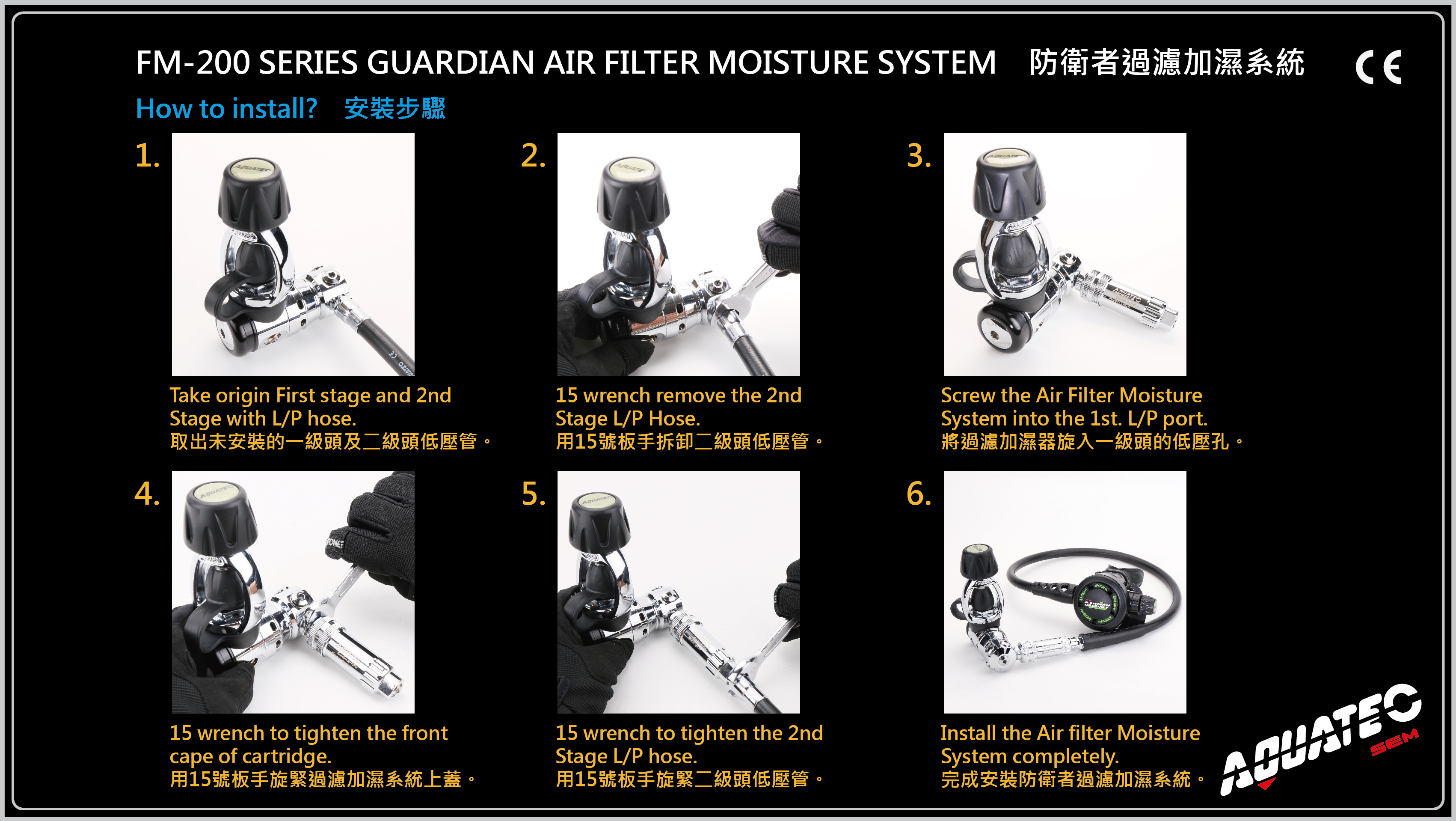 FM-200 SERIES GUARDIAN AIR FILTER MOISTURE SYSTEM 防衛者過濾加濕系統 CE

How to install? 安裝步驟

1.

Take origin First stage and 2nd Stage with L/P hose.
取出未安裝的一級頭及二級頭低壓管。

2.

15 wrench remove the 2nd Stage L/P Hose.
用15號板手拆卸二級頭低壓管。

3.

Screw the Air Filter Moisture System into the 1st. L/P port.
將過濾加濕器旋入一級頭的低壓孔。

4.

15 wrench to tighten the front cape of cartridge.
用15號板手旋緊過濾加濕系統上蓋。

5.

15 wrench to tighten the 2nd Stage L/P hose.
用15號板手旋緊二級頭低壓管。

6.

Install the Air filter Moisture System completely.
完成安裝防衛者過濾加濕系統。

AQUATEC SEM