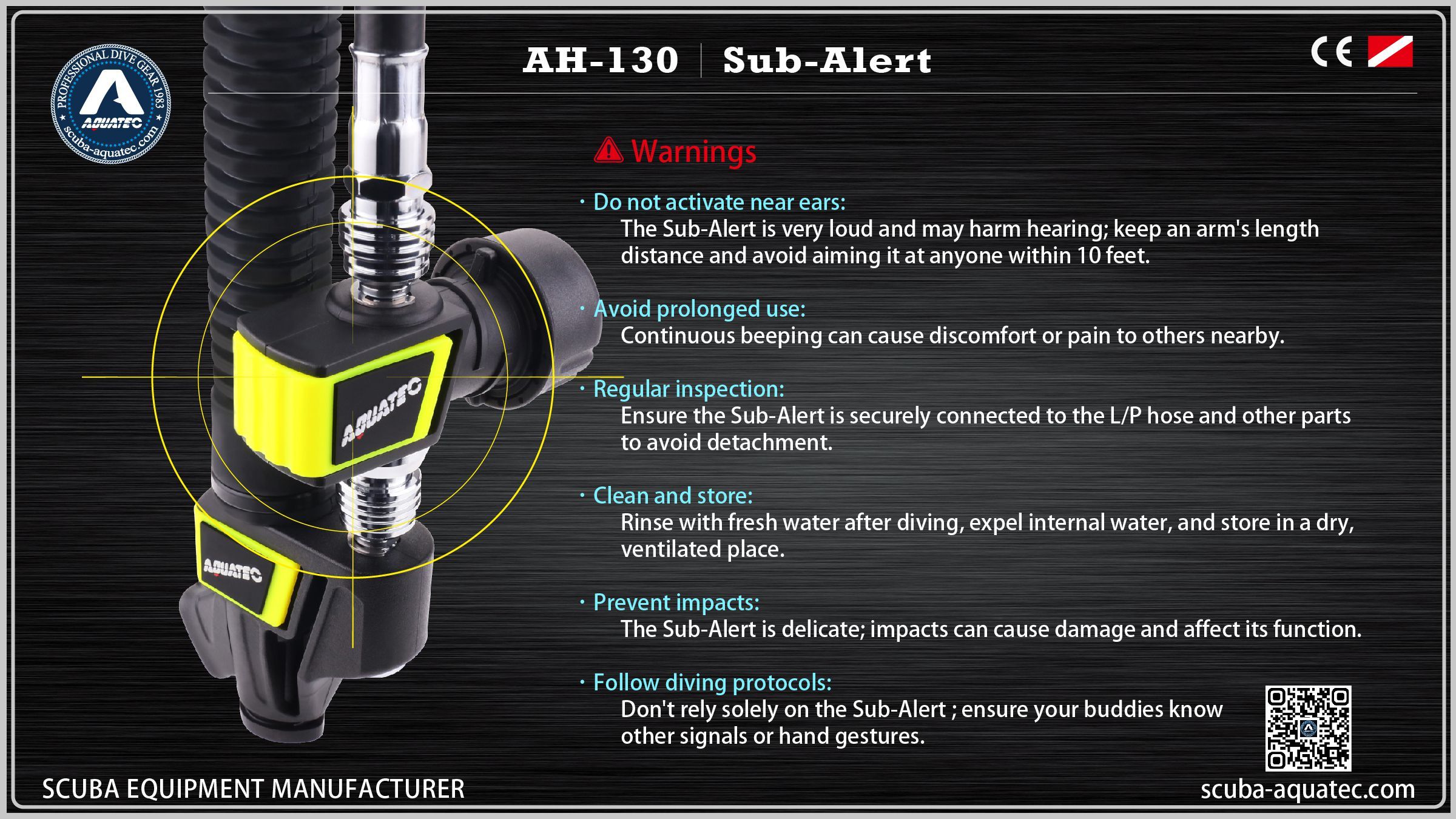 PROFESSIONAL DIVE GEAR 1983
AQUATEC
scuba-aquatec.com

AH-130 | Sub-Alert

CE

Warnings

· Do not activate near ears:
The Sub-Alert is very loud and may harm hearing; keep an arm's length distance and avoid aiming it at anyone within 10 feet.

· Avoid prolonged use:
Continuous beeping can cause discomfort or pain to others nearby.

· Regular inspection:
Ensure the Sub-Alert is securely connected to the L/P hose and other parts to avoid detachment.

· Clean and store:
Rinse with fresh water after diving, expel internal water, and store in a dry, ventilated place.

· Prevent impacts:
The Sub-Alert is delicate; impacts can cause damage and affect its function.

· Follow diving protocols:
Don't rely solely on the Sub-Alert ; ensure your buddies know other signals or hand gestures.

AQUATEC
AQUATEC

SCUBA EQUIPMENT MANUFACTURER

scuba-aquatec.com