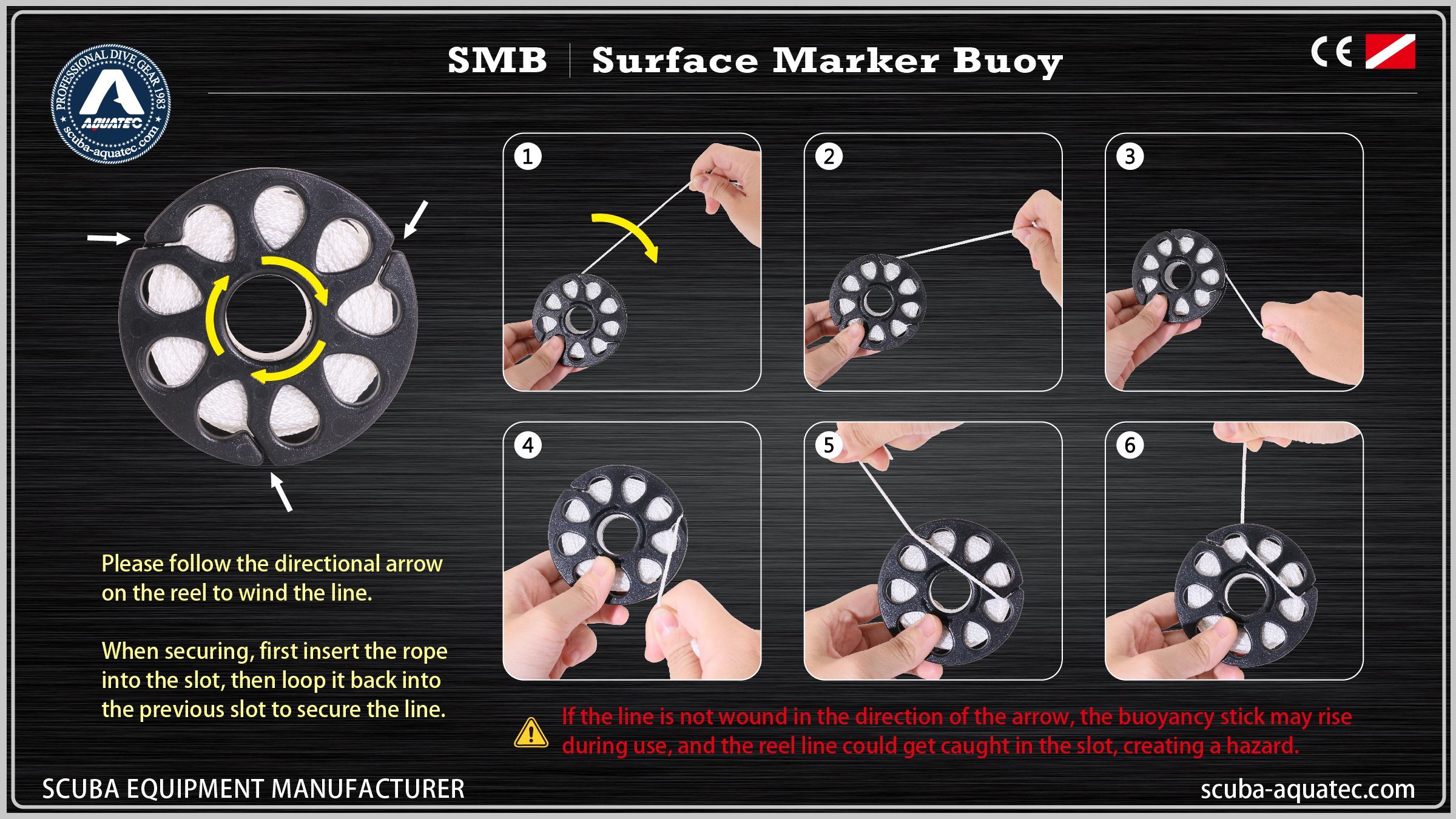 PROFESSIONAL DIVE GEAR 1983
AQUATEC
scuba-aquatec.com

SMB | Surface Marker Buoy

CE

1

2

3

4

5

6

Please follow the directional arrow on the reel to wind the line.

When securing, first insert the rope into the slot, then loop it back into the previous slot to secure the line.

If the line is not wound in the direction of the arrow, the buoyancy stick may rise during use, and the reel line could get caught in the slot, creating a hazard.

SCUBA EQUIPMENT MANUFACTURER

scuba-aquatec.com